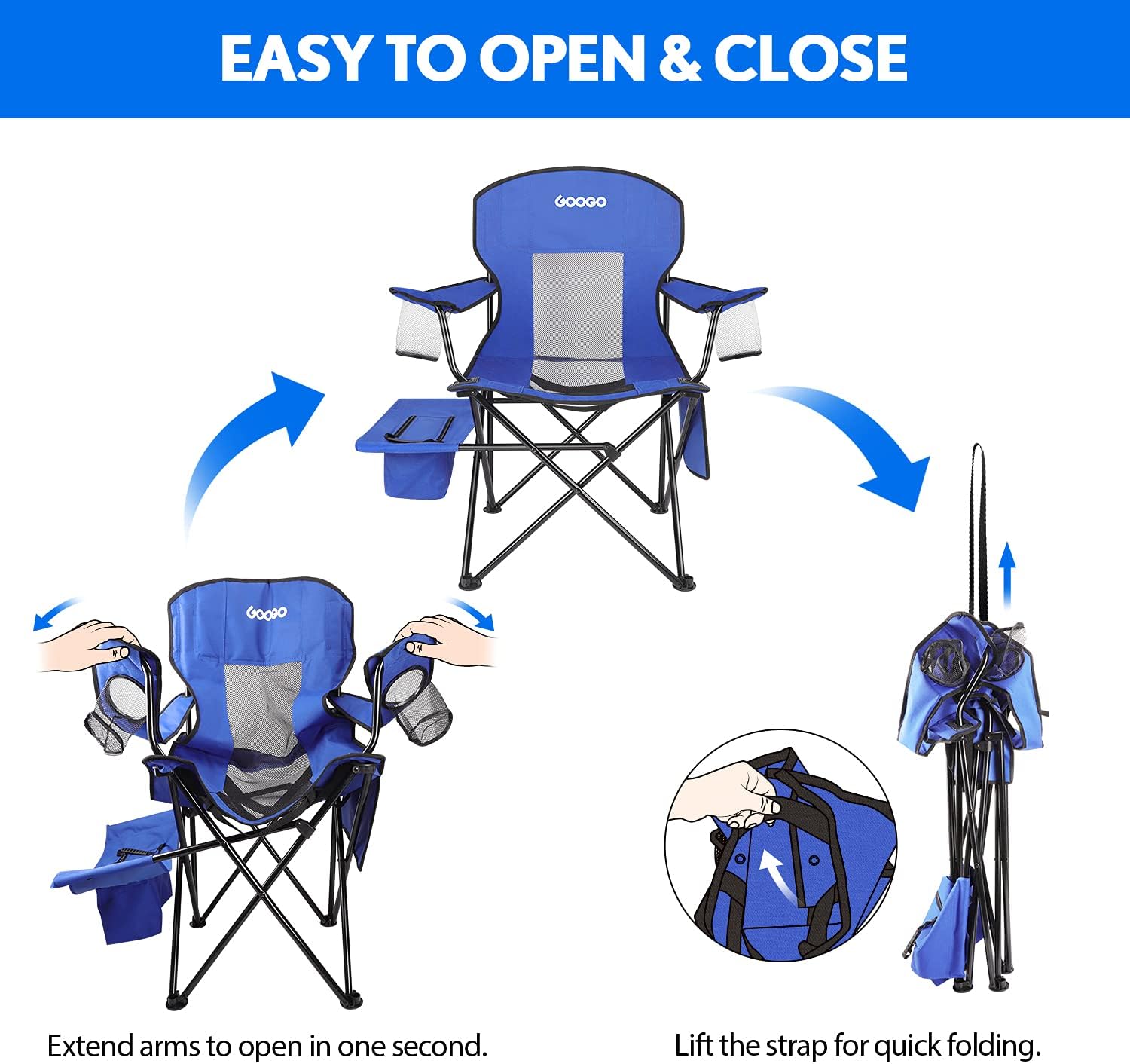 EASY TO OPEN & CLOSE

GOOGO

GOOGO

Extend arms to open in one second.

Lift the strap for quick folding.